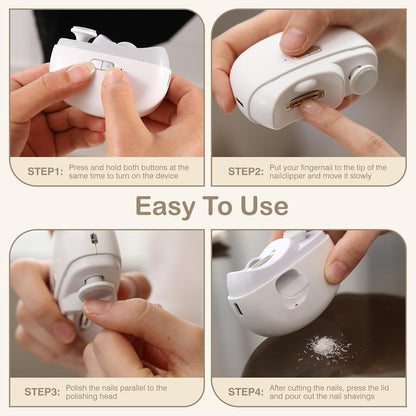 STEP1: Press and hold both buttons at the same time to turn on the device

STEP2: Put your fingernail to the tip of the nailclipper and move it slowly

Easy To Use

STEP3: Polish the nails parallel to the polishing head

STEP4: After cutting the nails, press the lid and pour out the nail shavings